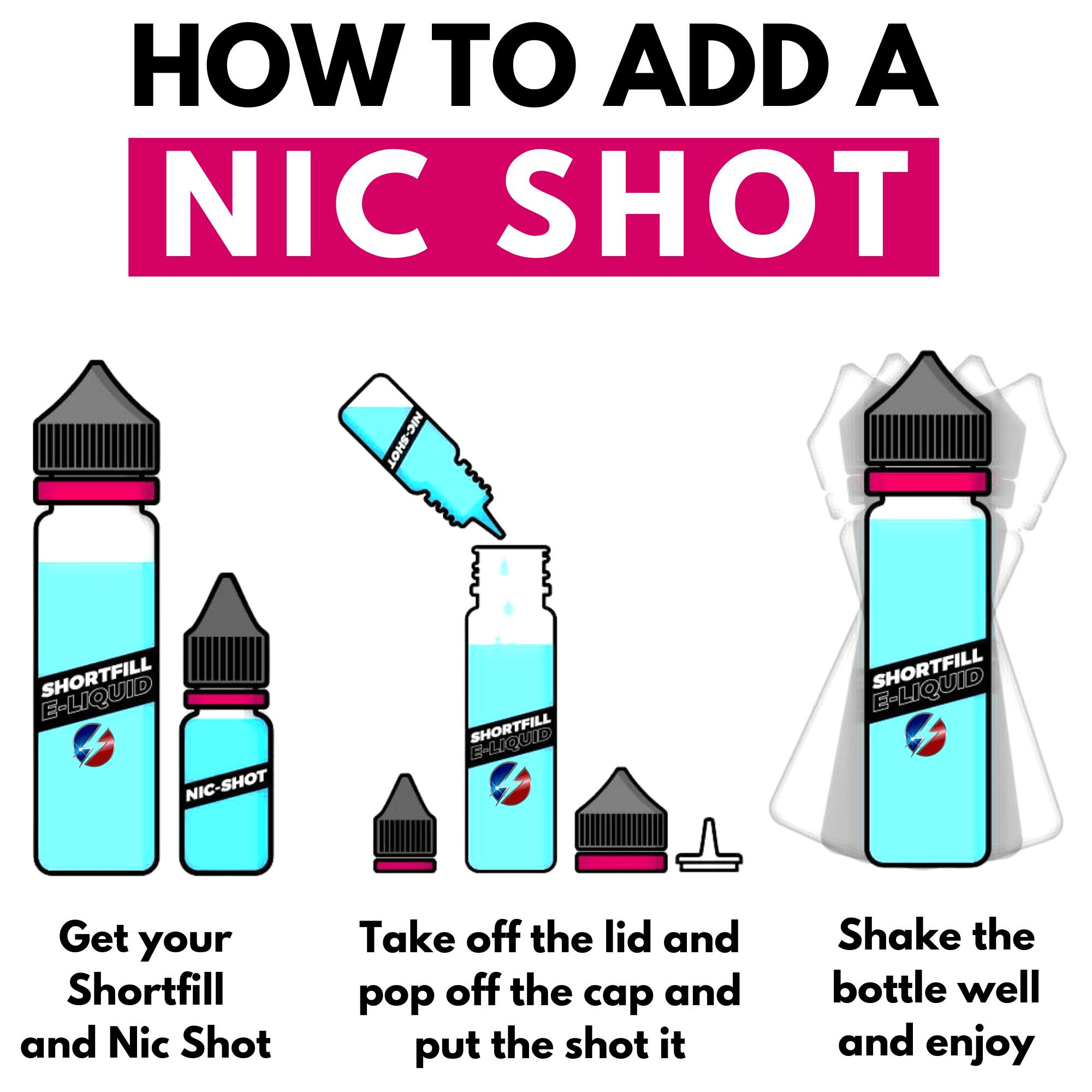 HOW TO ADD A
NIC SHOT

SHORTFILL E-LIQUID

NIC-SHOT

NIC-SHOT

SHORTFILL E-LIQUID

SHORTFILL E-LIQUID

Get your Shortfill and Nic Shot

Take off the lid and pop off the cap and put the shot it

Shake the bottle well and enjoy